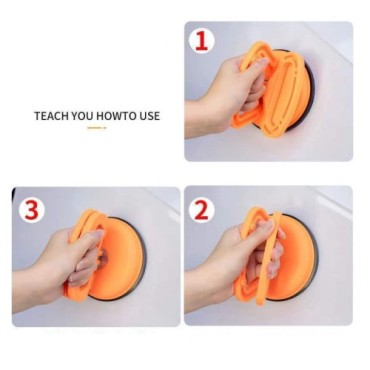 TEACH YOU HOWTO USE

1

3

2